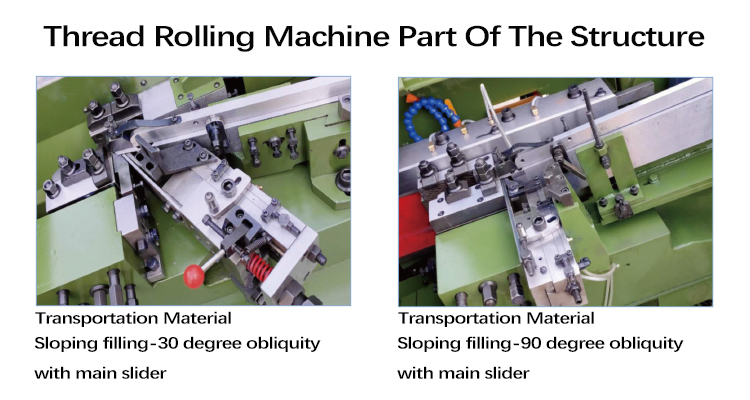 Thread Rolling Machine Part Of The Structure

Transportation Material
Sloping filling-30 degree obliquity
with main slider

Transportation Material
Sloping filling-90 degree obliquity
with main slider